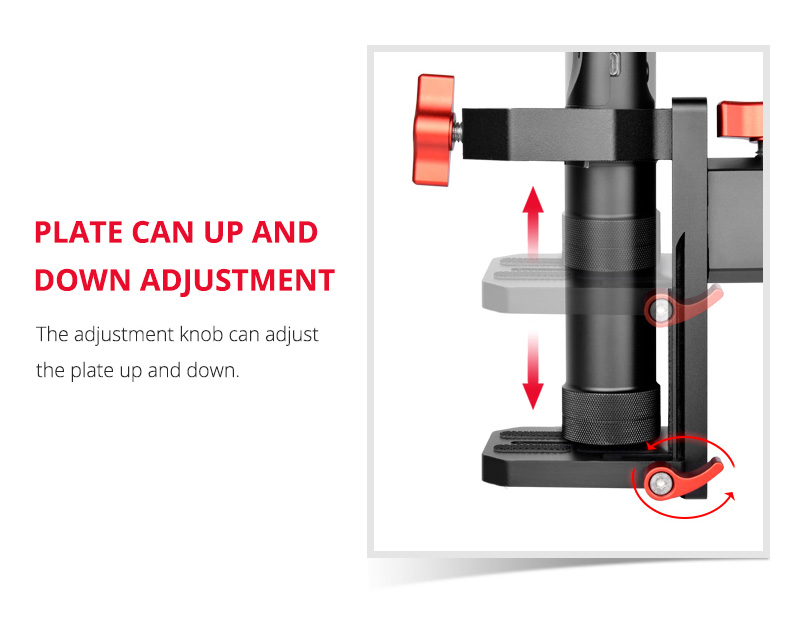 PLATE CAN UP AND DOWN ADJUSTMENT

The adjustment knob can adjust the plate up and down.