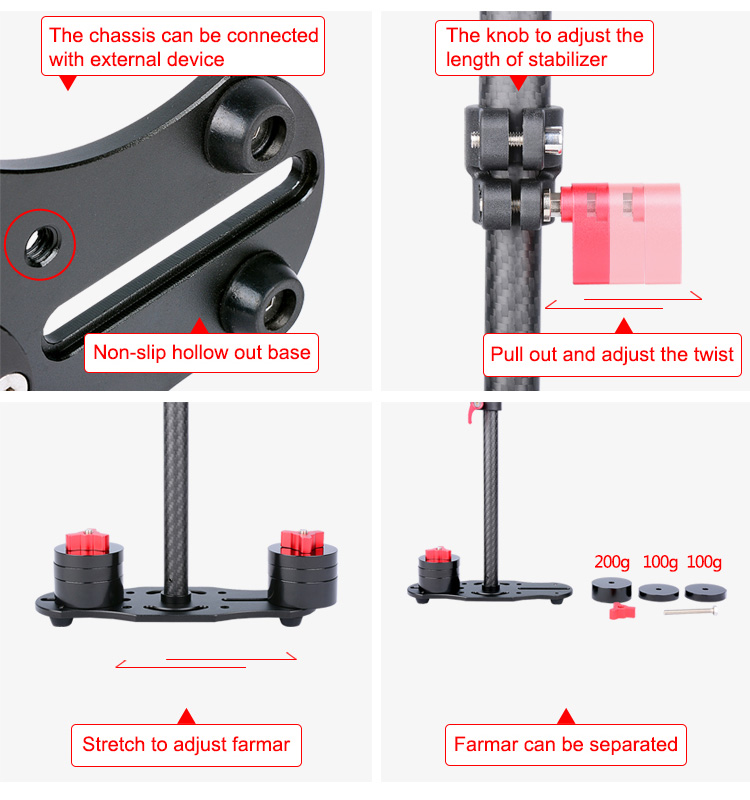 The chassis can be connected with external device

Non-slip hollow out base

The knob to adjust the length of stabilizer

Pull out and adjust the twist

Stretch to adjust farmar

200g 100g 100g

Farmar can be separated